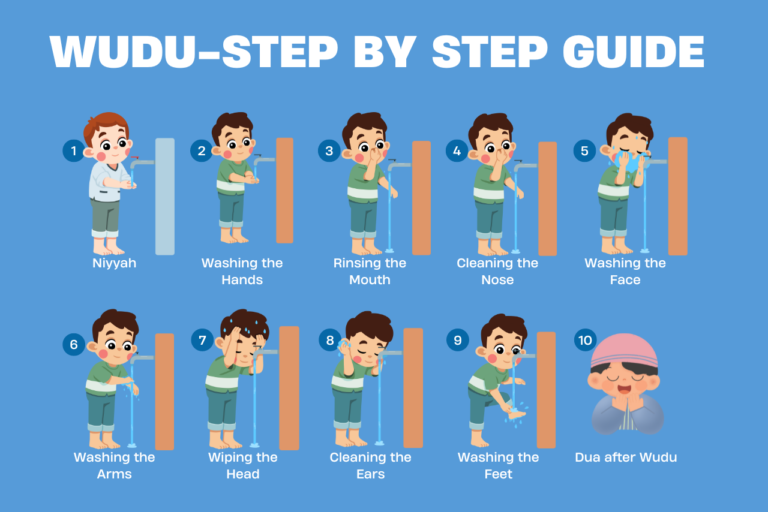 WUDU-STEP BY STEP GUIDE

1 Niyyah

2 Washing the Hands

3 Rinsing the Mouth

4 Cleaning the Nose

5 Washing the Face

6 Washing the Arms

7 Wiping the Head

8 Cleaning the Ears

9 Washing the Feet

10 Dua after Wudu